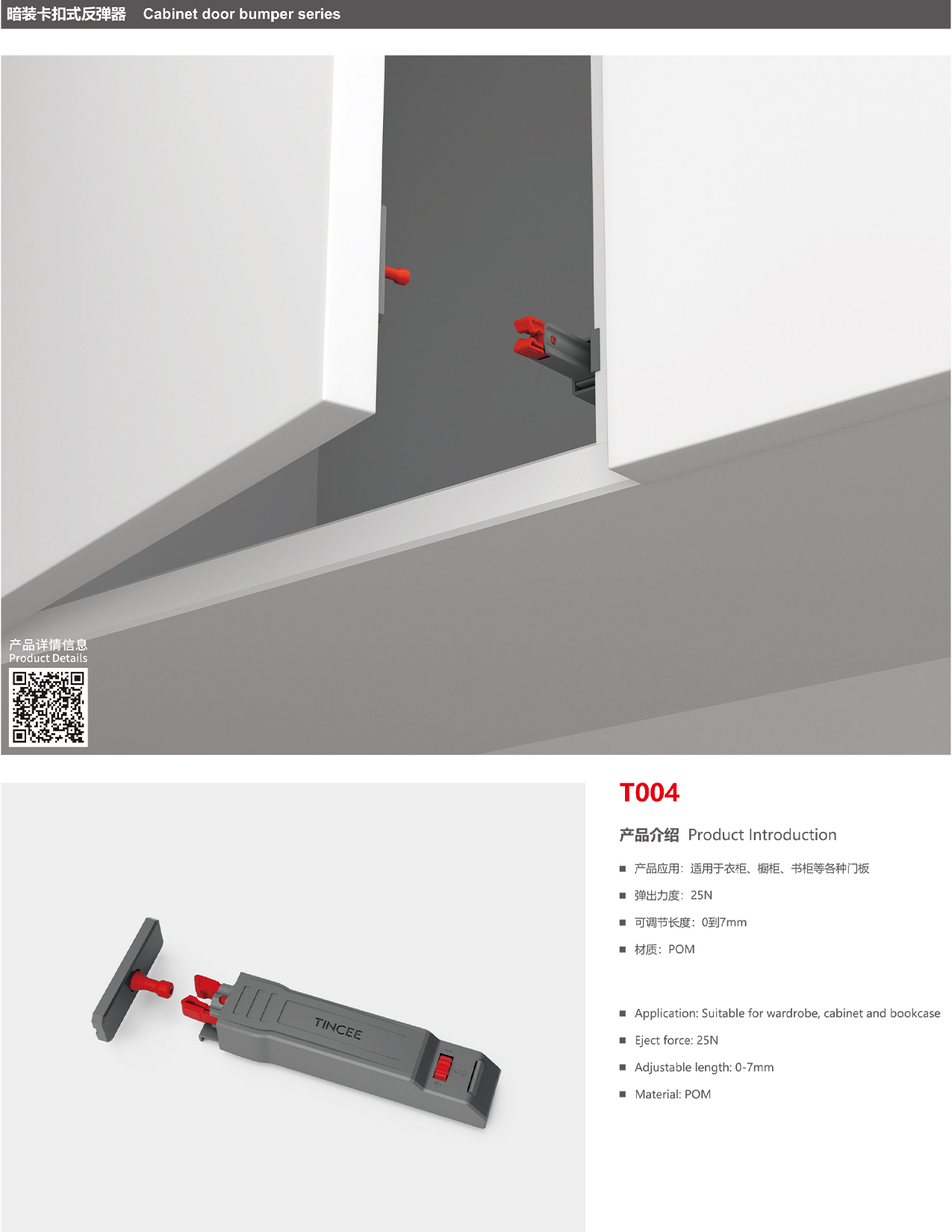 暗装卡扣式反弹器　Cabinet door bumper series

产品详情信息
Product Details

TINCEE

T004

产品介绍 Product Introduction

■ 产品应用：适用于衣柜、橱柜、书柜等各种门板
■ 弹出力度：25N
■ 可调节长度：0到7mm
■ 材质：POM

■ Application: Suitable for wardrobe, cabinet and bookcase
■ Eject force: 25N
■ Adjustable length: 0-7mm
■ Material: POM